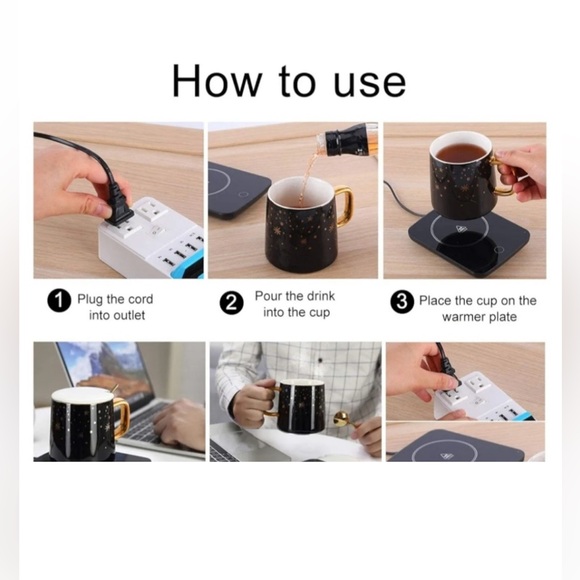 How to use

1 Plug the cord into outlet

2 Pour the drink into the cup

3 Place the cup on the warmer plate